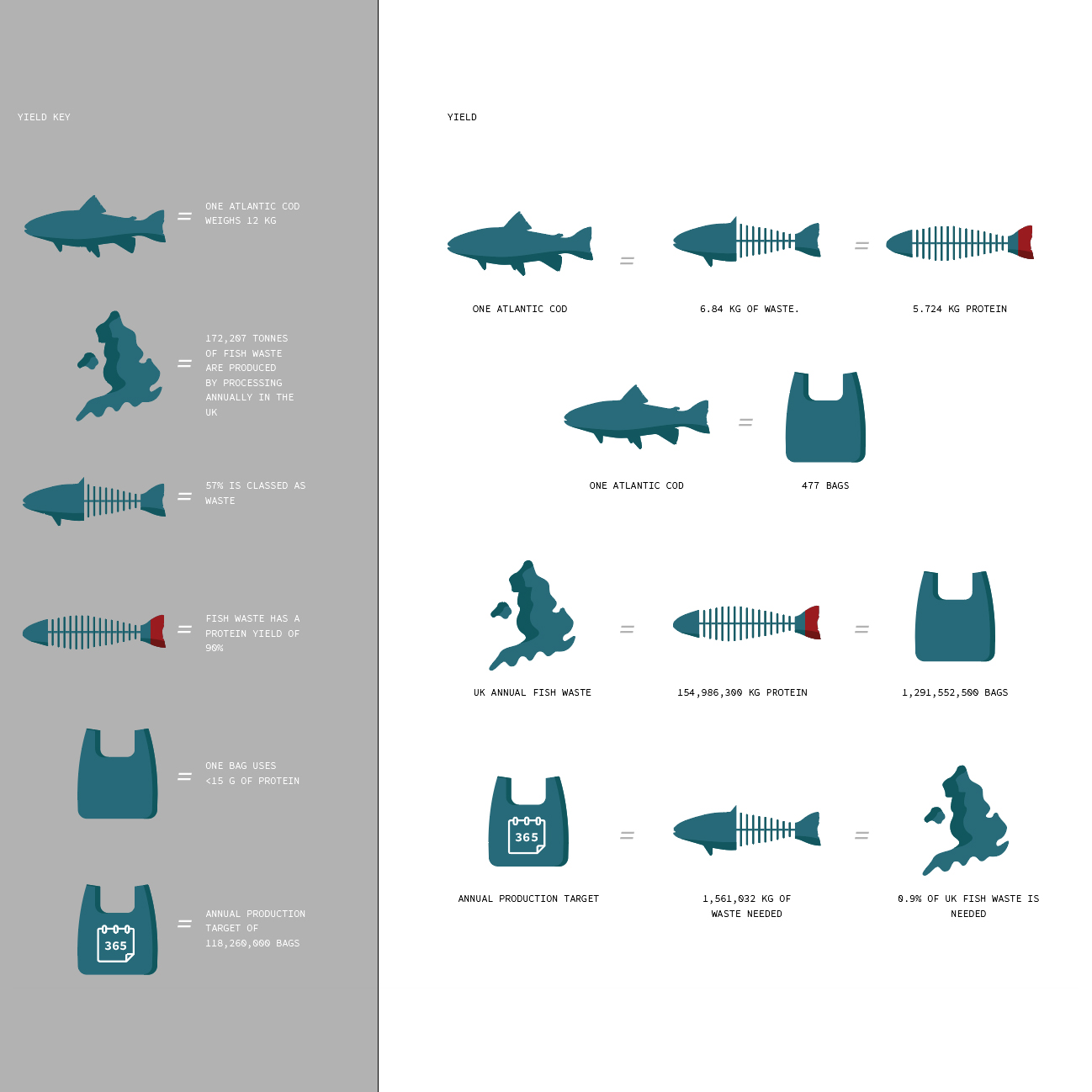 YIELD KEY

=

ONE ATLANTIC COD WEIGHS 12 KG

=

172,207 TONNES OF FISH WASTE ARE PRODUCED BY PROCESSING ANNUALLY IN THE UK

=

57% IS CLASSED AS WASTE

=

FISH WASTE HAS A PROTEIN YIELD OF 90%

=

ONE BAG USES <15 G OF PROTEIN

365

=

ANNUAL PRODUCTION TARGET OF 118,260,000 BAGS

YIELD

=

=

ONE ATLANTIC COD

6.84 KG OF WASTE.

5.724 KG PROTEIN

=

ONE ATLANTIC COD

477 BAGS

=

=

UK ANNUAL FISH WASTE

154,986,300 KG PROTEIN

1,291,552,500 BAGS

365

=

=

ANNUAL PRODUCTION TARGET

1,561,032 KG OF WASTE NEEDED

0.9% OF UK FISH WASTE IS NEEDED